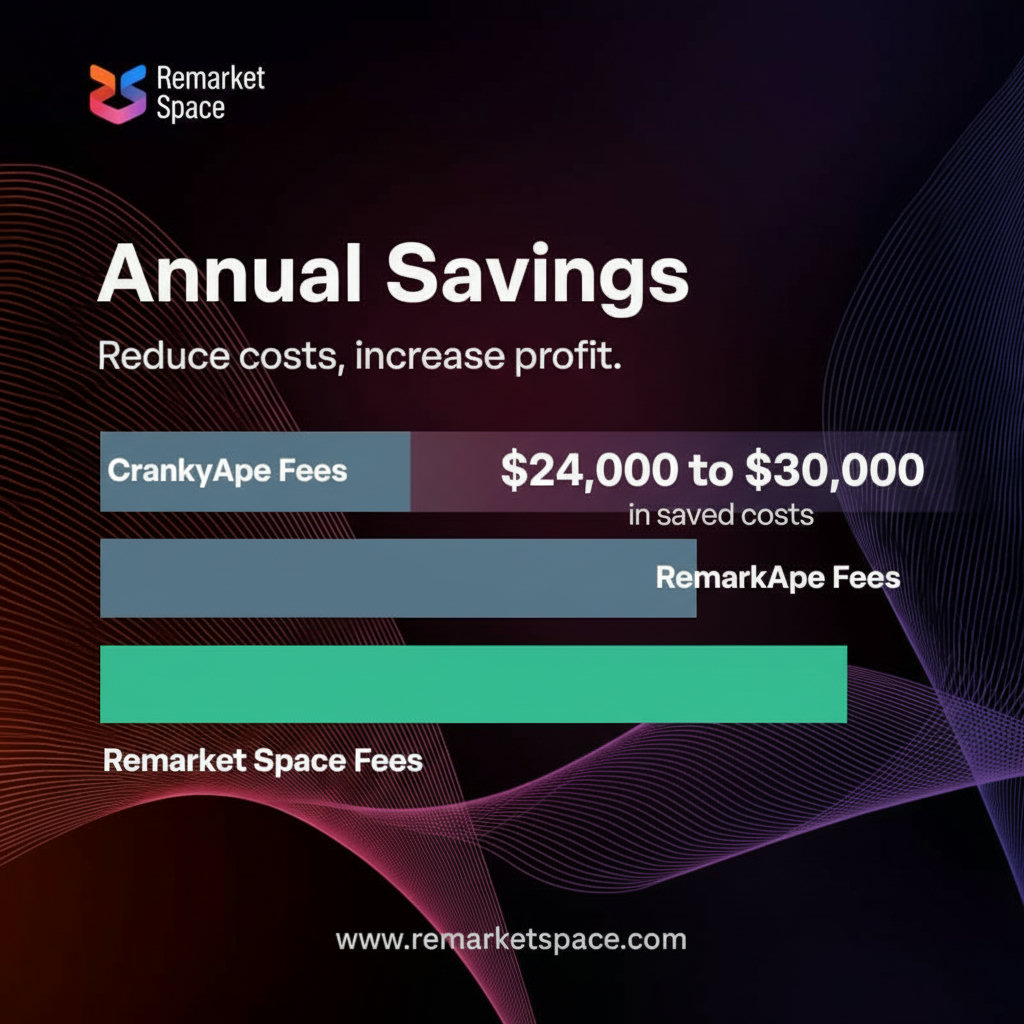 Remarket Space

Annual Savings

Reduce costs, increase profit.

CrankyApe Fees

$24,000 to $30,000
in saved costs

RemarkApe Fees

Remarket Space Fees

www.remarketspace.com