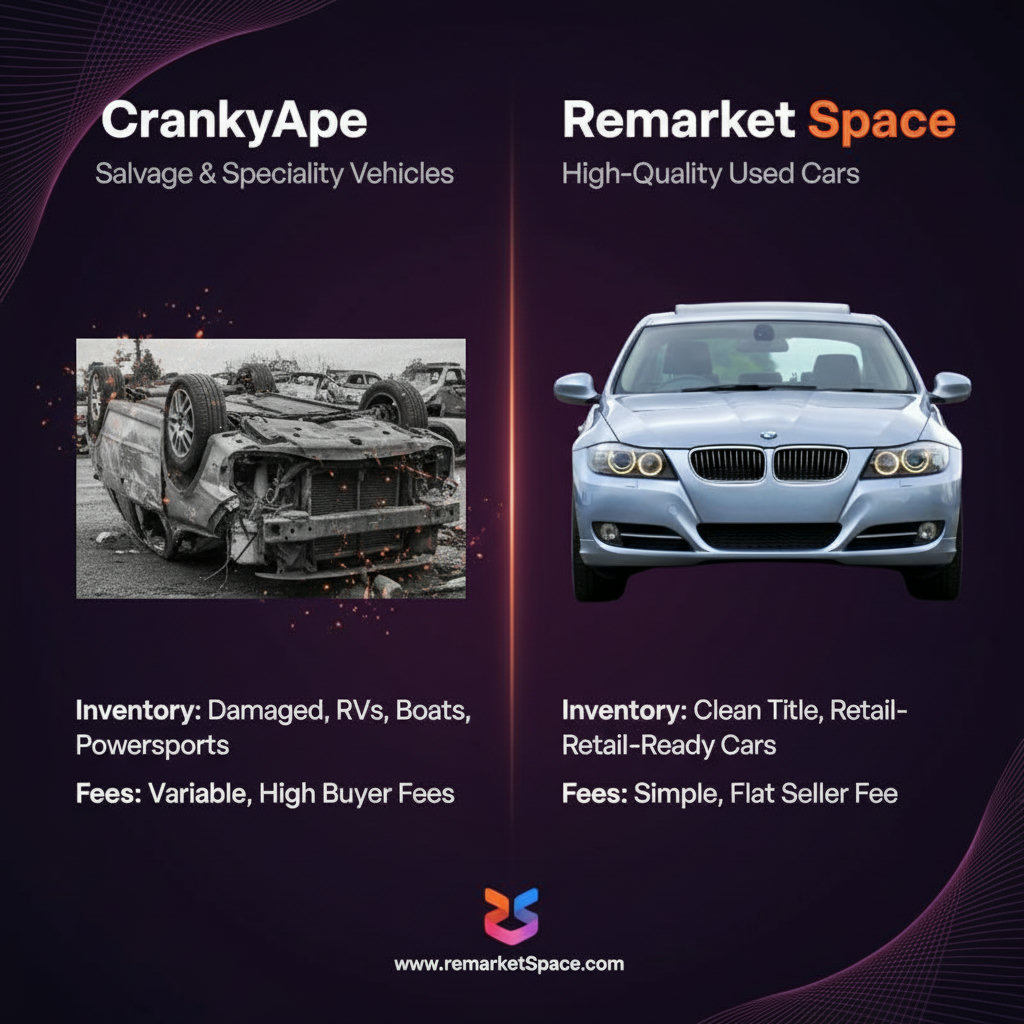 CrankyApe
Salvage & Speciality Vehicles

Inventory: Damaged, RVs, Boats, Powersports

Fees: Variable, High Buyer Fees

Remarket Space
High-Quality Used Cars

Inventory: Clean Title, Retail-Retail-Ready Cars

Fees: Simple, Flat Seller Fee

www.remarketSpace.com