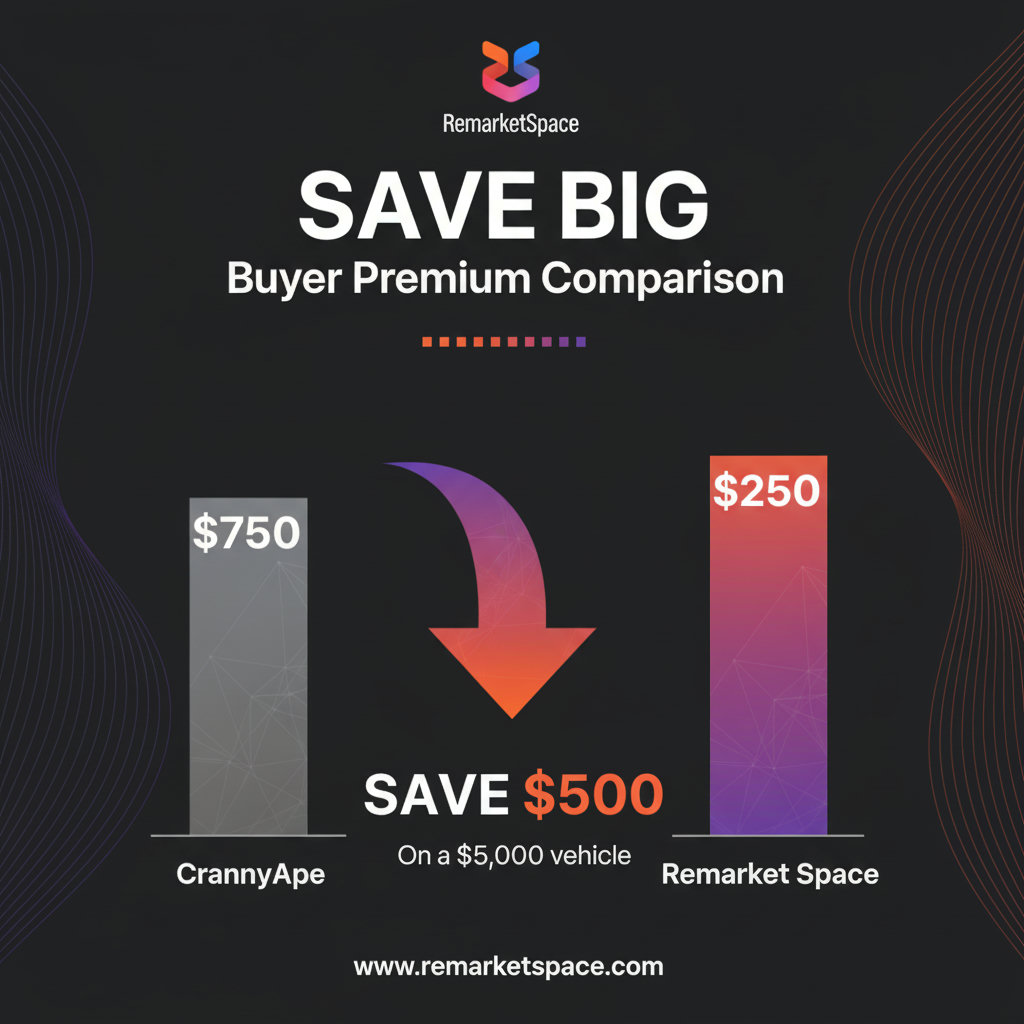 RemarketSpace

SAVE BIG

Buyer Premium Comparison

$750

CrannyApe

SAVE $500

On a $5,000 vehicle

$250

Remarket Space

www.remarketspace.com