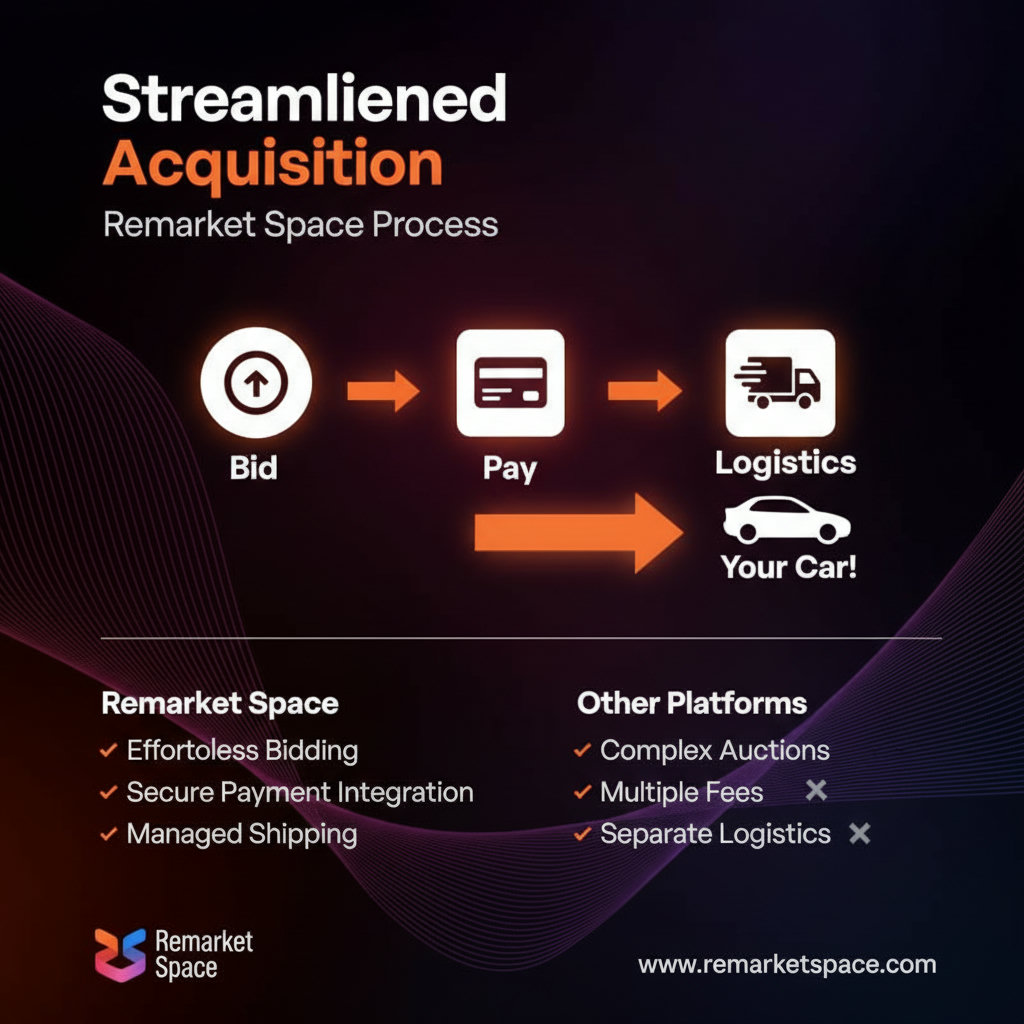 Streamliened Acquisition

Remarket Space Process

Bid

Pay

Logistics

Your Car!

Remarket Space

✓ Effortoless Bidding

✓ Secure Payment Integration

✓ Managed Shipping

Other Platforms

✓ Complex Auctions

✓ Multiple Fees ✕

✓ Separate Logistics ✕

Remarket Space

www.remarketspace.com