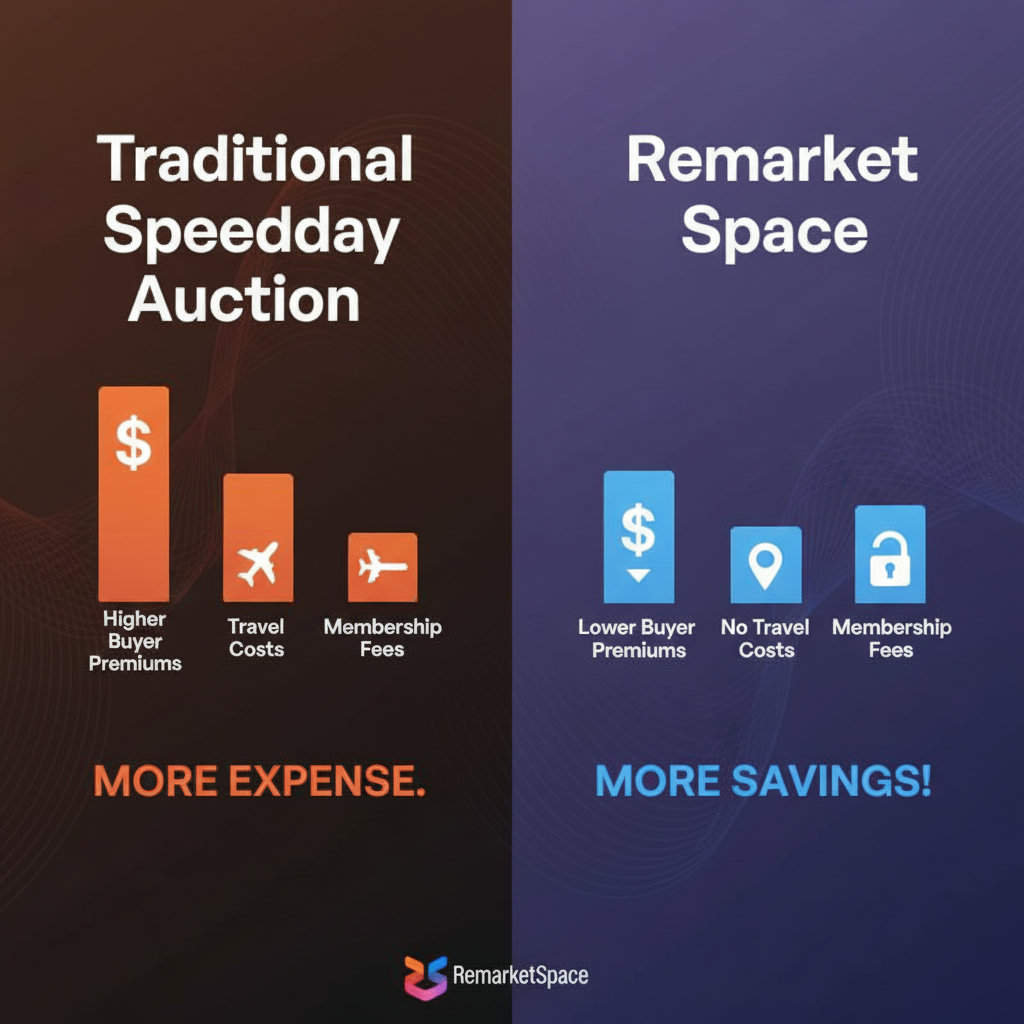 Traditional Speedday Auction

$

Higher Buyer Premiums

Travel Costs

Membership Fees

MORE EXPENSE.

Remarket Space

$

Lower Buyer Premiums

No Travel Costs

Membership Fees

MORE SAVINGS!

RemarketSpace