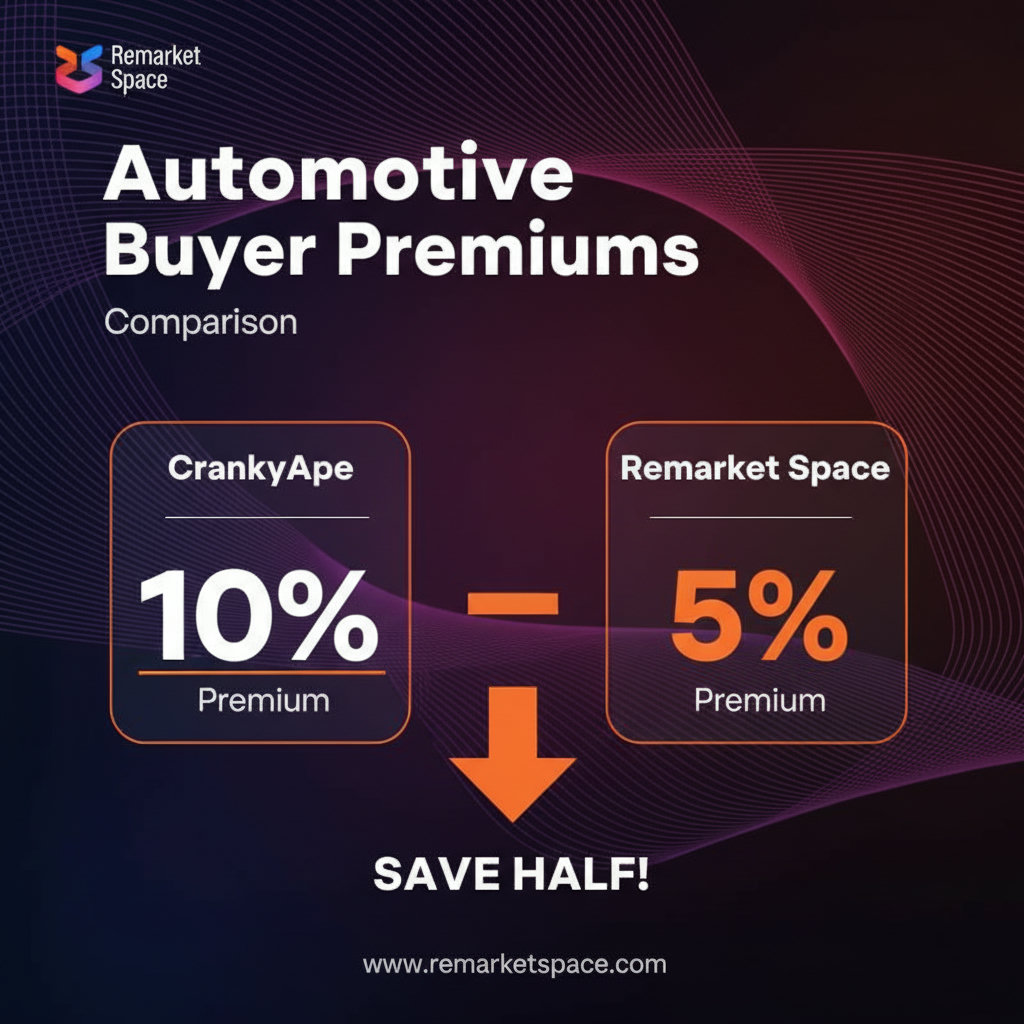 Remarket Space

Automotive Buyer Premiums

Comparison

CrankyApe

10%

Premium

Remarket Space

5%

Premium

SAVE HALF!

www.remarketspace.com