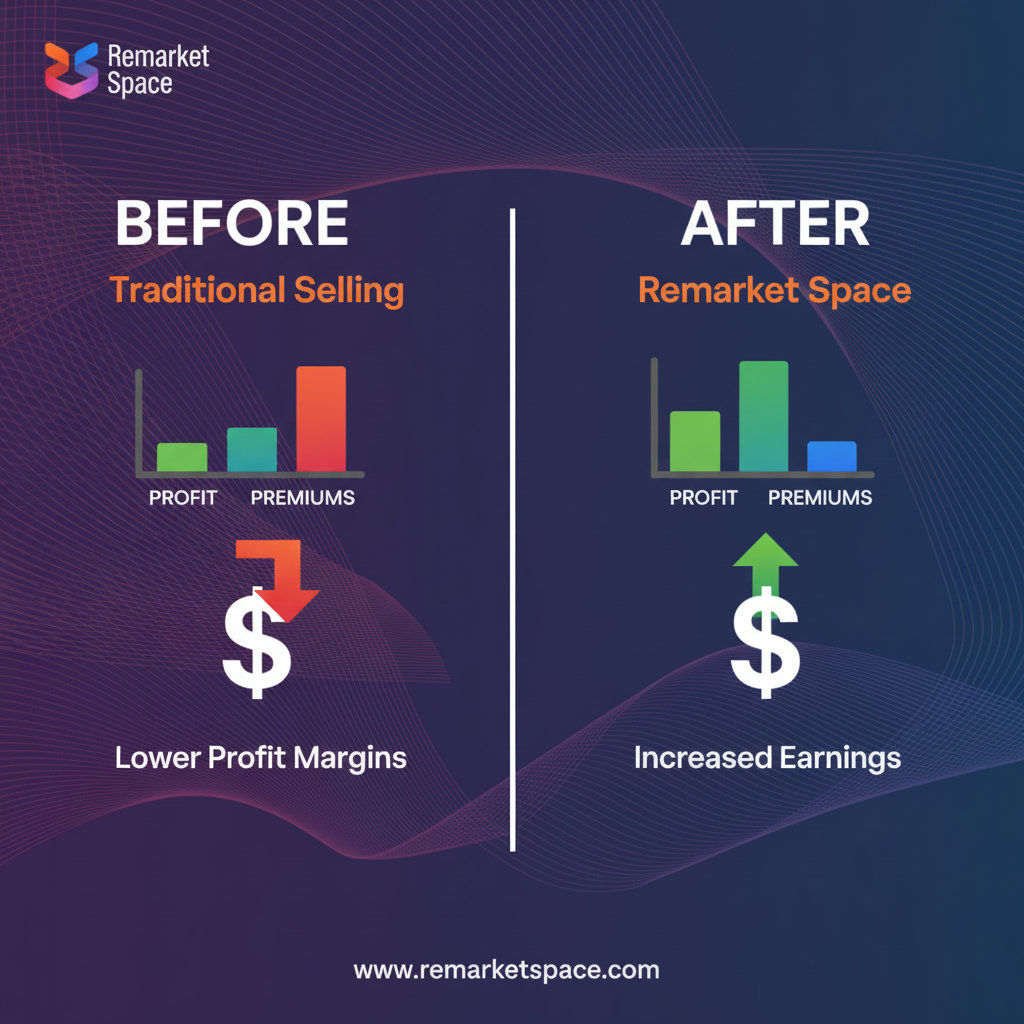 Remarket Space

BEFORE
Traditional Selling

PROFIT PREMIUMS

$

Lower Profit Margins

AFTER
Remarket Space

PROFIT PREMIUMS

$

Increased Earnings

www.remarketspace.com