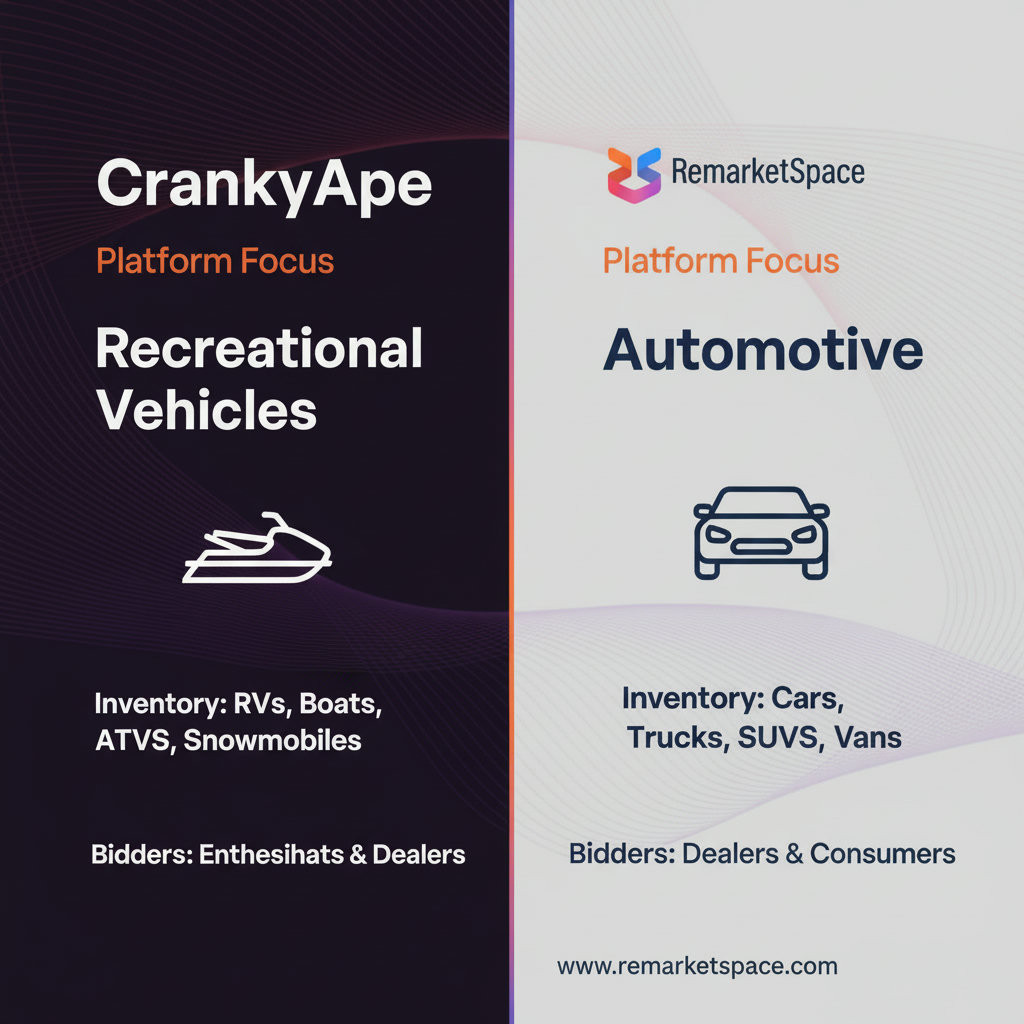 CrankyApe

Platform Focus

Recreational Vehicles

Inventory: RVs, Boats, ATVS, Snowmobiles

Bidders: Enthesihats & Dealers

RemarketSpace

Platform Focus

Automotive

Inventory: Cars, Trucks, SUVS, Vans

Bidders: Dealers & Consumers

www.remarketspace.com