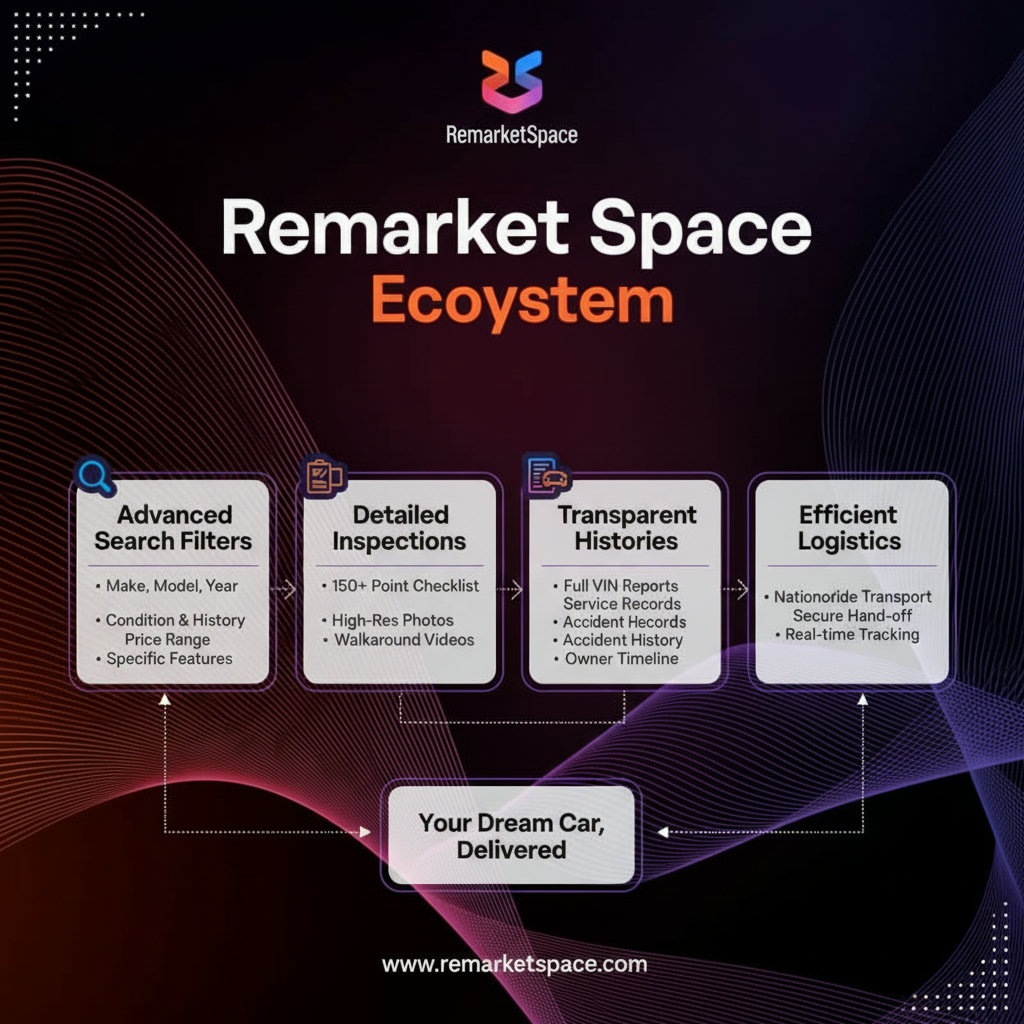 RemarketSpace

Remarket Space
Ecoystem

Advanced Search Filters
• Make, Model, Year
• Condition & History
Price Range
• Specific Features

Detailed Inspections
• 150+ Point Checklist
• High-Res Photos
• Walkaround Videos

Transparent Histories
• Full VIN Reports
Service Records
• Accident Hecords
• Accident History
• Owner Timeline

Efficient Logistics
• Nationoride Transport
Secure Hand-off
• Real-time Tracking

Your Dream Car, Delivered

www.remarketspace.com