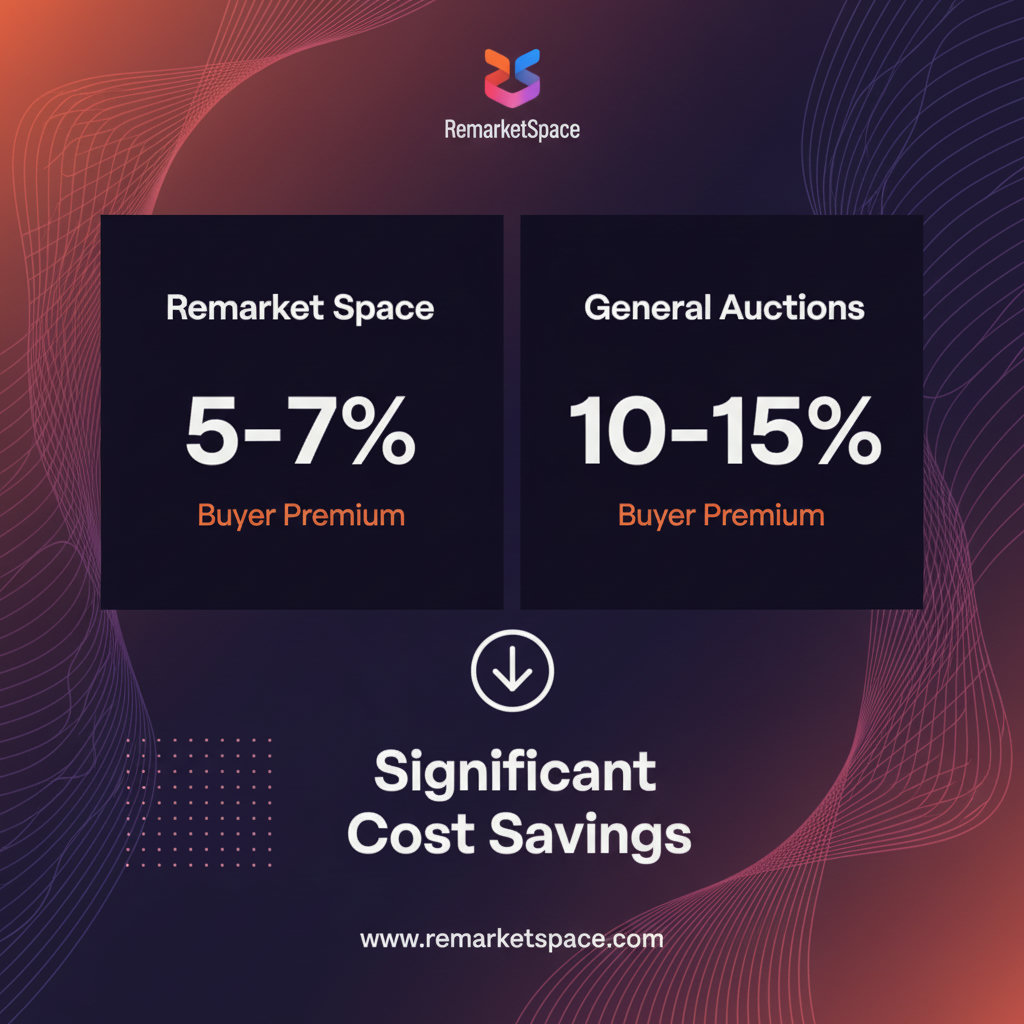 RemarketSpace

Remarket Space

5-7%

Buyer Premium

General Auctions

10-15%

Buyer Premium

Significant Cost Savings

www.remarketspace.com