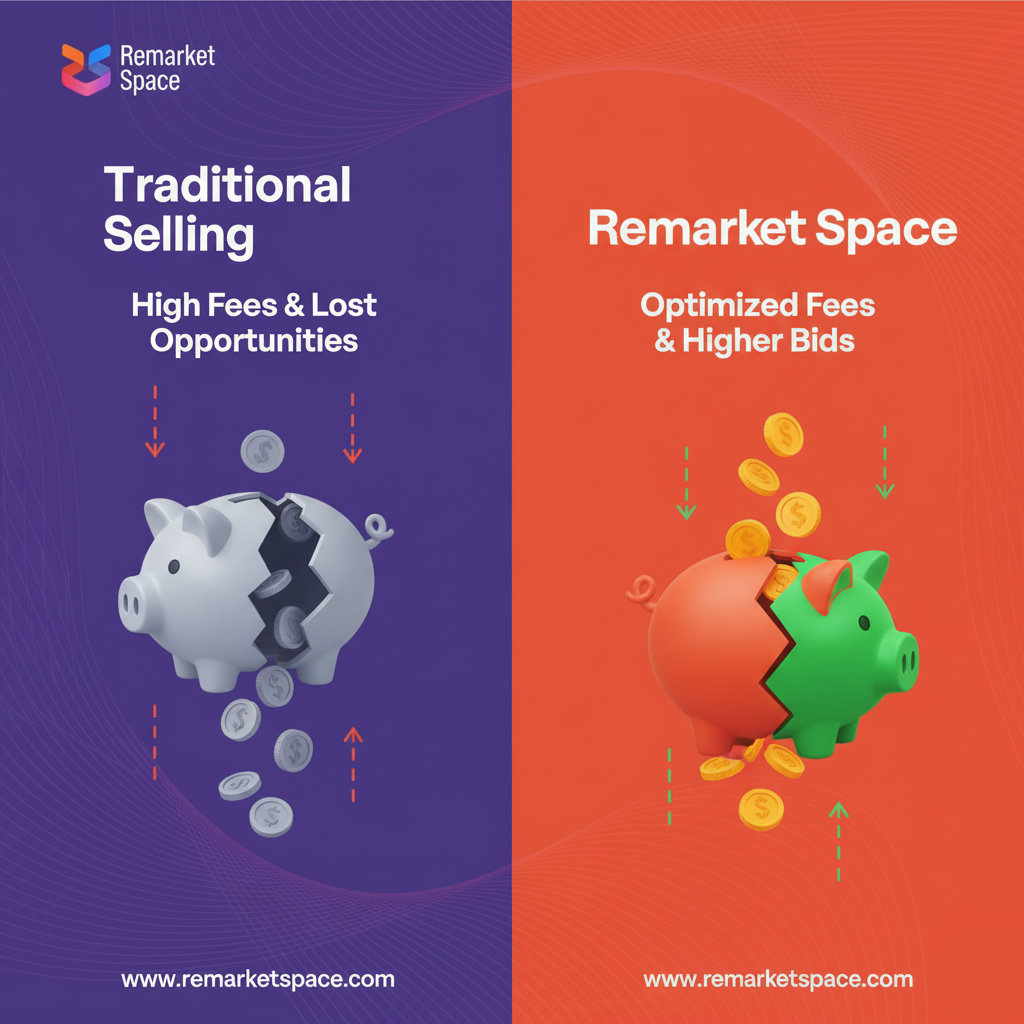 Remarket Space

Traditional Selling

High Fees & Lost Opportunities

www.remarketspace.com

Remarket Space

Optimized Fees & Higher Bids

www.remarketspace.com