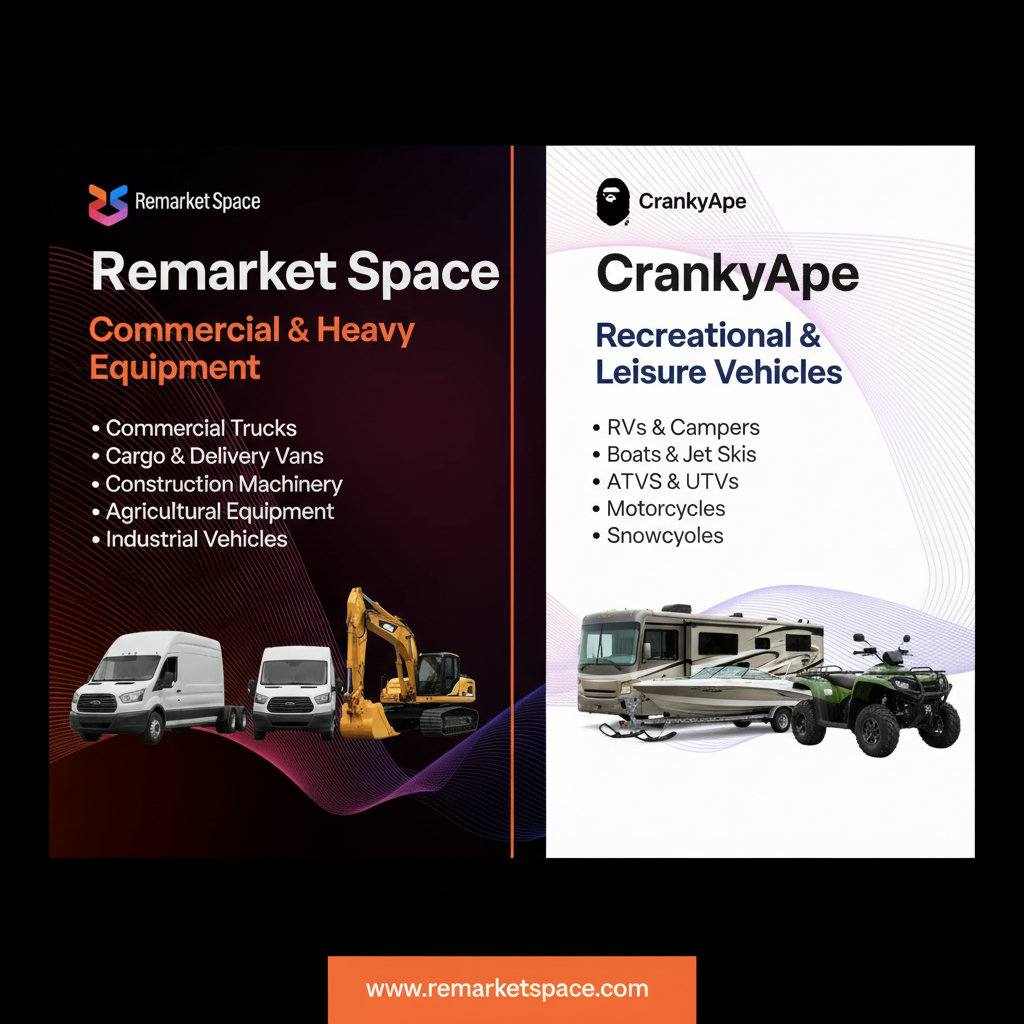 Remarket Space

Remarket Space

Commercial & Heavy Equipment

• Commercial Trucks
• Cargo & Delivery Vans
• Construction Machinery
• Agricultural Equipment
• Industrial Vehicles

CrankyApe

CrankyApe

Recreational & Leisure Vehicles

• RVs & Campers
• Boats & Jet Skis
• ATVS & UTVs
• Motorcycles
• Snowcyoles

www.remarketspace.com