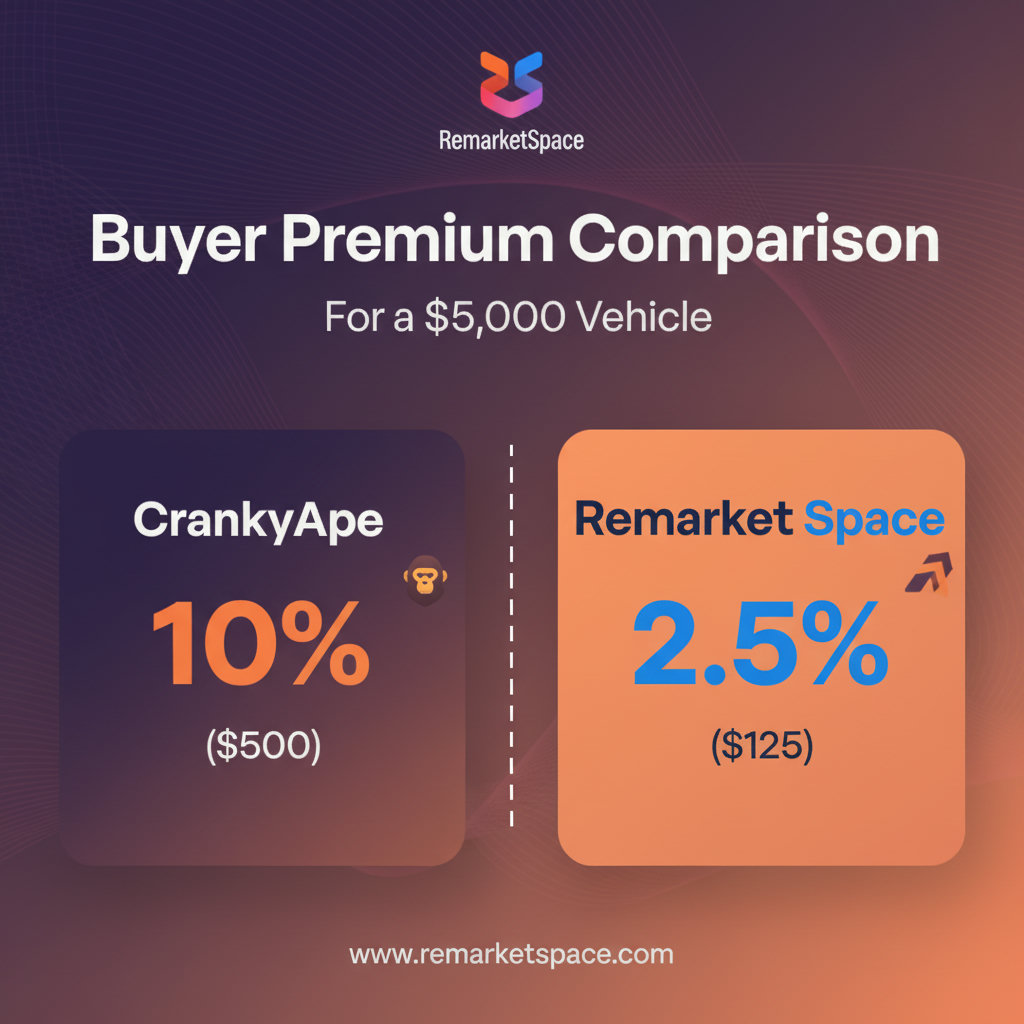 RemarketSpace

Buyer Premium Comparison

For a \$5,000 Vehicle

CrankyApe

10%

(\$500)

Remarket Space

2.5%

(\$125)

www.remarketspace.com